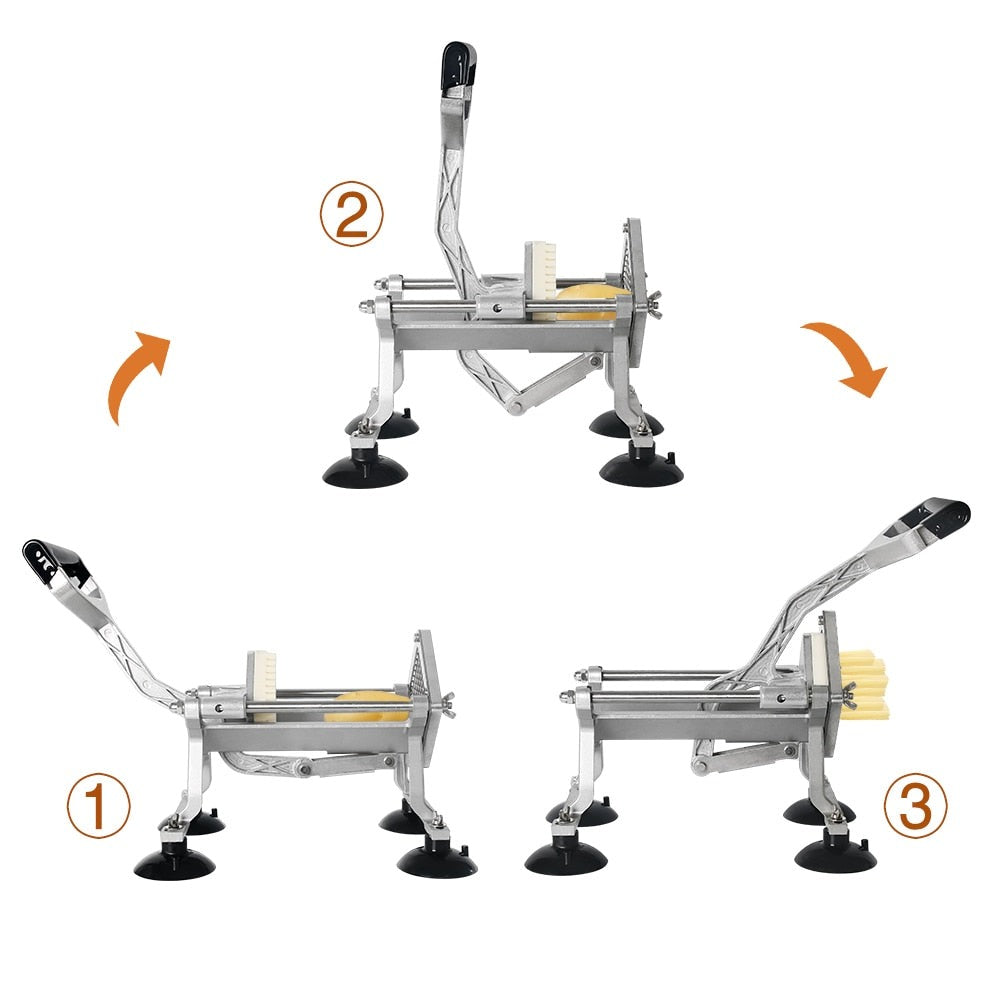 ②

①

③