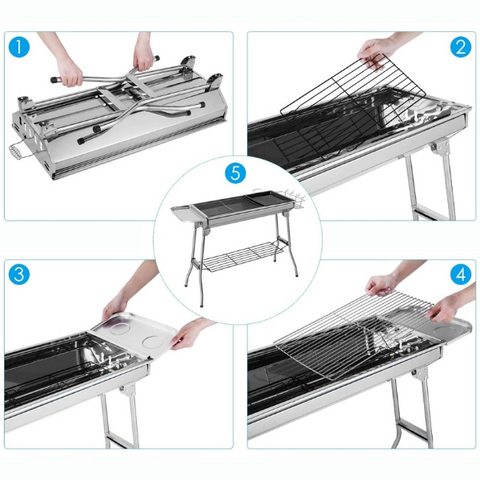 1
2
5
3
4