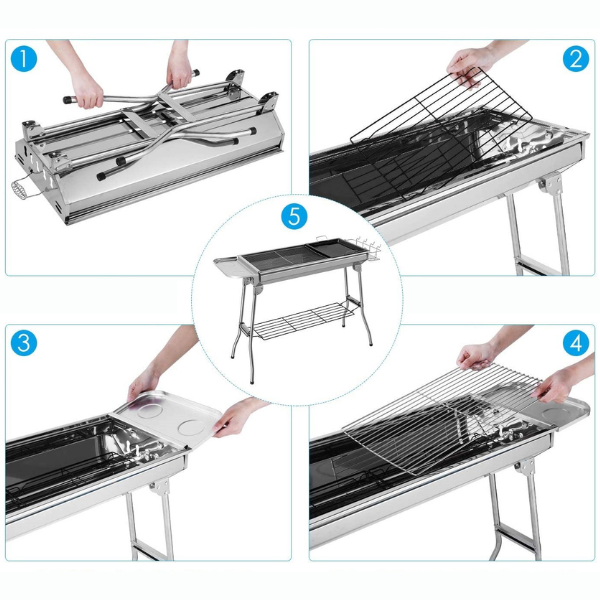 1

2

5

3

4